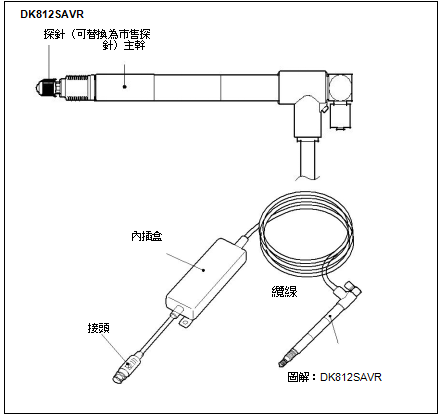 DK812SAVR

探針（可替換為市售探針）主幹

內插盒

纜線

接頭

圖解：DK812SAVR